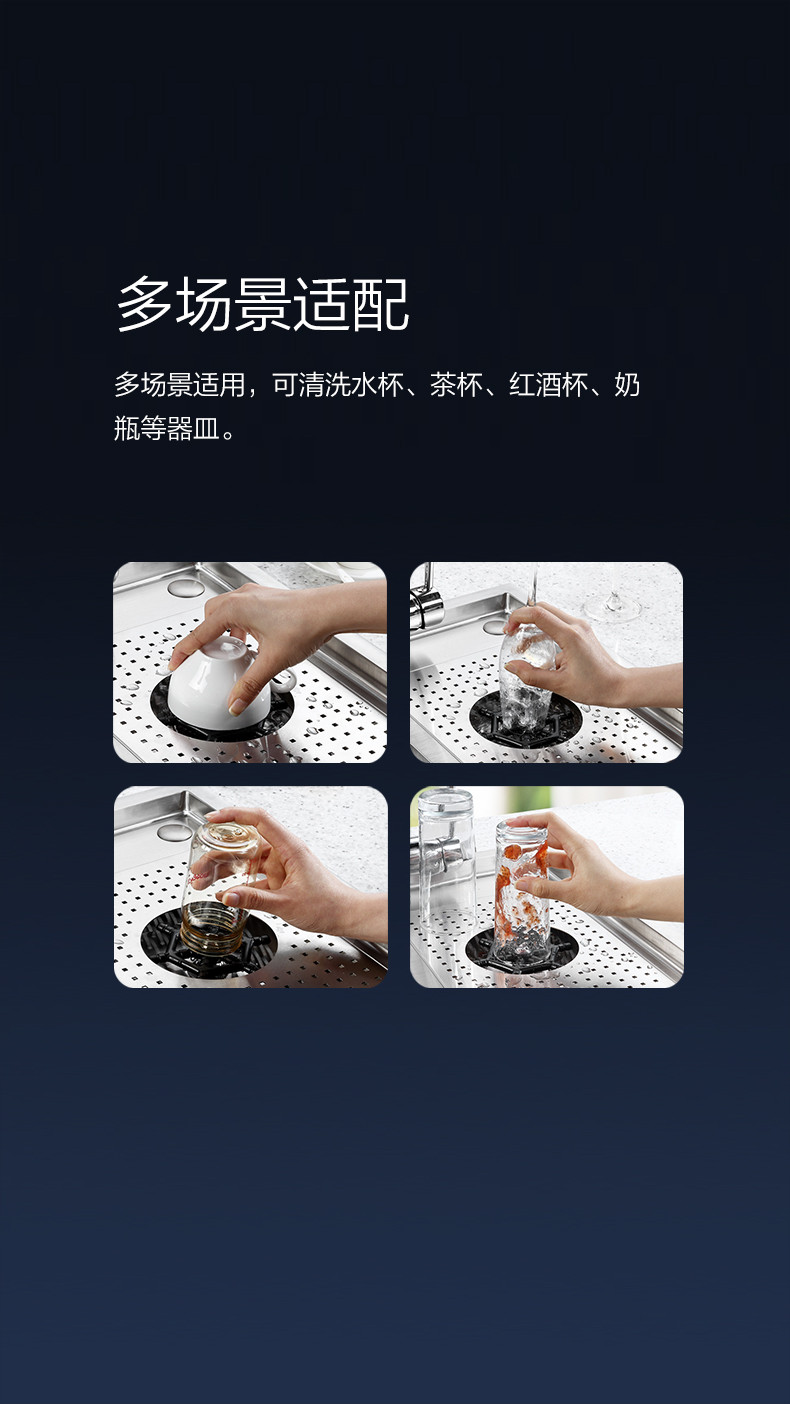 多场景适配

多场景适用，可清洗水杯、茶杯、红酒杯、奶瓶等器皿。